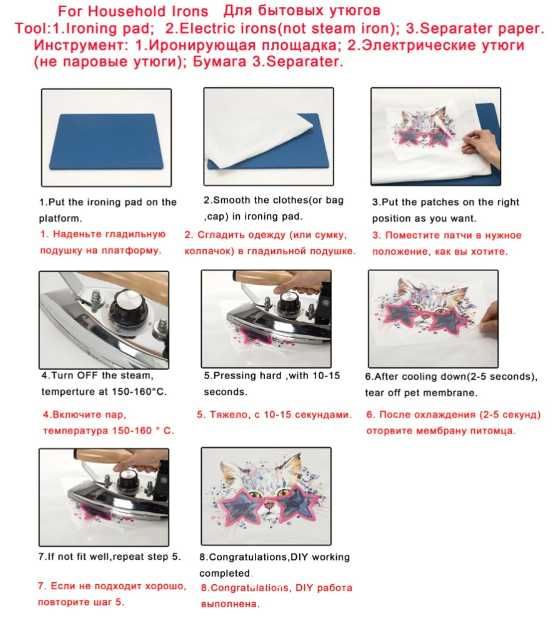 For Household Irons Для бытовых утюгов
Tool:1.Ironing pad; 2.Electric irons(not steam iron); 3.Separater paper.
Инструмент: 1.Иронирующая площадка; 2.Электрические утюги (не паровые утюги); Бумага 3.Separater.

1.Put the ironing pad on the platform.
1. Наденьте гладильную подушку на платформу.

2.Smooth the clothes(or bag ,cap) in ironing pad.
2. Сгладить одежду (или сумку, колпачок) в гладильной подушке.

3.Put the patches on the right position as you want.
3. Поместите патчи в нужное положение, как вы хотите.

4.Turn OFF the steam, temperture at 150-160°C.
4.Включите пар, температура 150-160 ° C.

5.Pressing hard ,with 10-15 seconds.
5. Тяжело, с 10-15 секундами.

6.After cooling down(2-5 seconds), tear off pet membrane.
6. После охлаждения (2-5 секунд) оторвите мембрану питомца.

7.If not fit well,repeat step 5.
7. Если не подходит хорошо, повторите шаг 5.

8.Congratulations,DIY working completed
8.Congratulations, DIY работа выполнена.