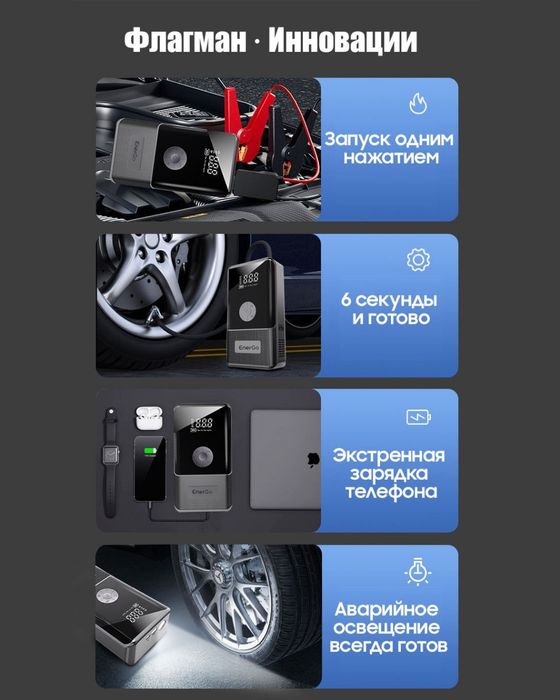 Флагман · Инновации

EnerGo

Запуск одним нажатием

EnerGo

6 секунды и готово

EnerGo

Экстренная зарядка телефона

Аварийное освещение всегда готов