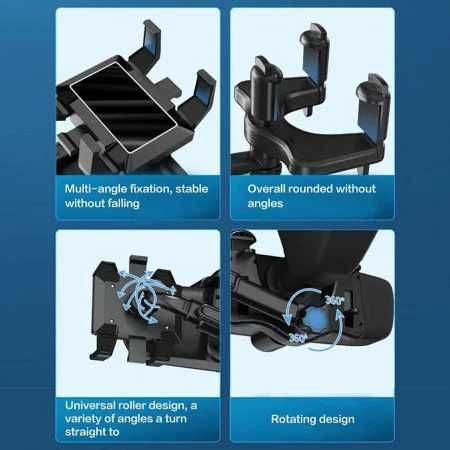 Multi-angle fixation, stable without falling

Overall rounded without angles

Universal roller design, a variety of angles a turn straight to

360°

360°

Rotating design