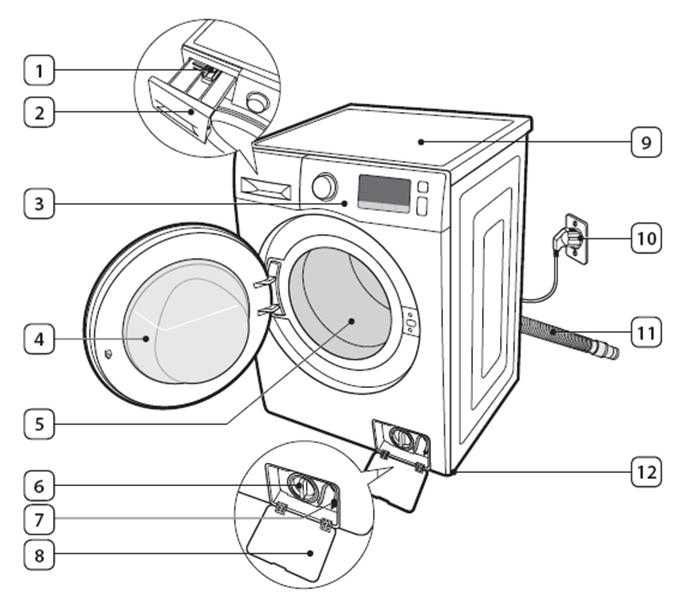 1
2
3
4
5
6
7
8
9
10
11
12