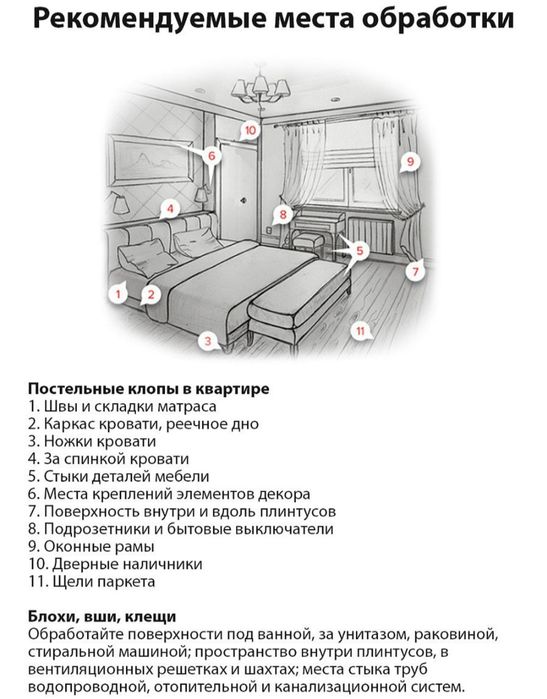 Рекомендуемые места обработки

10
6
9
4
8
5
7
1
2
3
11

Постельные клопы в квартире
1. Швы и складки матраса
2. Каркас кровати, реечное дно
3. Ножки кровати
4. За спинкой кровати
5. Стыки деталей мебели
6. Места креплений элементов декора
7. Поверхность внутри и вдоль плинтусов
8. Подрозетники и бытовые выключатели
9. Оконные рамы
10. Дверные наличники
11. Щели паркета

Блохи, вши, клещи
Обработайте поверхности под ванной, за унитазом, раковиной, стиральной машиной; пространство внутри плинтусов, в вентиляционных решетках и шахтах; места стыка труб водопроводной, отопительной и канализационной систем.