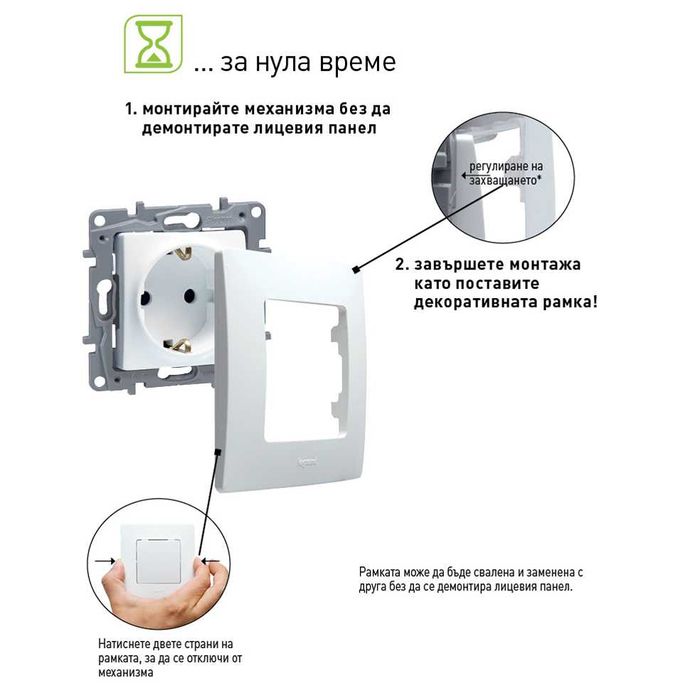 ... за нула време

1. монтирайте механизма без да демонтирате лицевия панел

регулиране на захващането*

2. завършете монтажа като поставите декоративната рамка!

Рамката може да бъде свалена и заменена с друга без да се демонтира лицевия панел.

Натиснете двете страни на рамката, за да се отключи от механизма