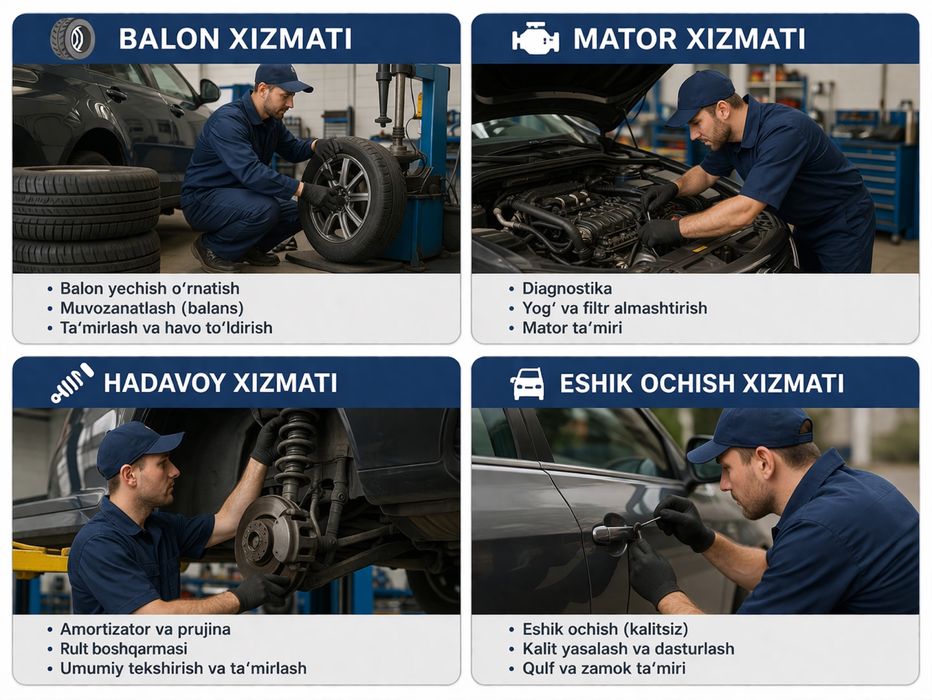 BALON XIZMATI

• Balon yechish oʻrnatish
• Muvozanatlash (balans)
• Taʻmirlash va havo toʻldirish

MATOR XIZMATI

• Diagnostika
• Yogʻ va filtr almashtirish
• Mator taʻmiri

HADAVOY XIZMATI

• Amortizator va prujina
• Rult boshqarmasi
• Umumiy tekshirish va taʻmirlash

ESHIK OCHISH XIZMATI

• Eshik ochish (kalitsiz)
• Kalit yasalash va dasturlash
• Qulf va zamok taʻmiri