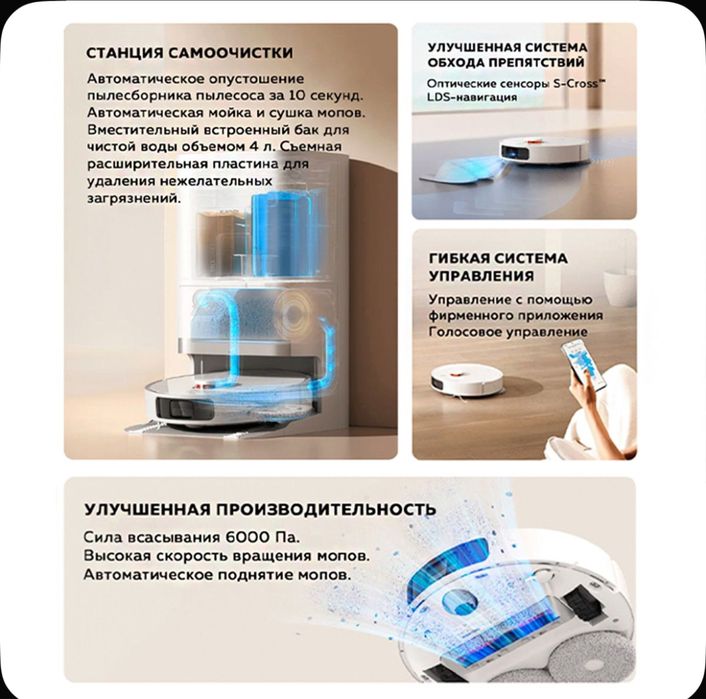 СТАНЦИЯ САМООЧИСТКИ

Автоматическое опустошение пылесборника пылесоса за 10 секунд. Автоматическая мойка и сушка мопов. Вместительный встроенный бак для чистой воды объемом 4 л. Съемная расширительная пластина для удаления нежелательных загрязнений.

УЛУЧШЕННАЯ СИСТЕМА ОБХОДА ПРЕПЯТСТВИЙ

Оптические сенсоры S-Cross™
LDS-навигация

ГИБКАЯ СИСТЕМА УПРАВЛЕНИЯ

Управление с помощью фирменного приложения
Голосовое управление

УЛУЧШЕННАЯ ПРОИЗВОДИТЕЛЬНОСТЬ

Сила всасывания 6000 Па.
Высокая скорость вращения мопов.
Автоматическое поднятие мопов.