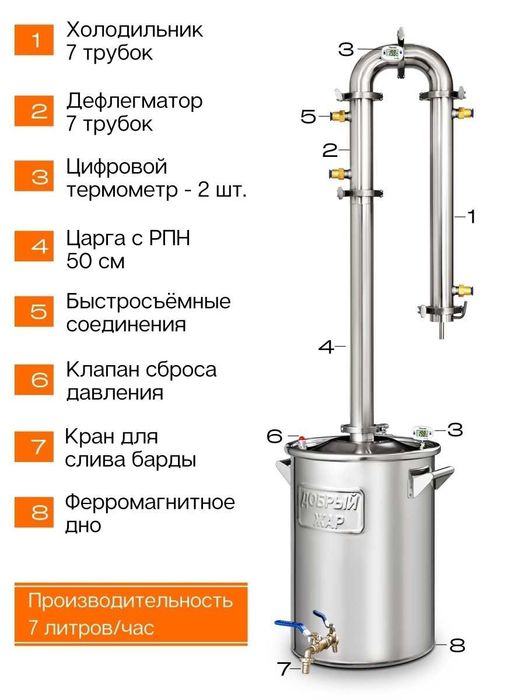 1 Холодильник 7 трубок

2 Дефлегматор 7 трубок

3 Цифровой термометр - 2 шт.

4 Царга с РПН 50 см

5 Быстросъёмные соединения

6 Клапан сброса давления

7 Кран для слива барды

8 Ферромагнитное дно

Производительность 7 литров/час

3
5
2
1
4
6
3
ДОБРЫЙ ЖАР
8
7