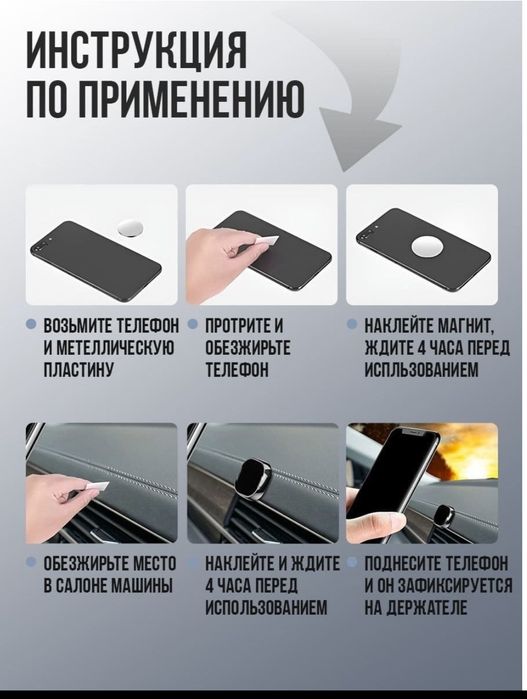 ИНСТРУКЦИЯ ПО ПРИМЕНЕНИЮ

ВОЗЬМИТЕ ТЕЛЕФОН И МЕТЕЛЛИЧЕСКУЮ ПЛАСТИНУ

ПРОТРИТЕ И ОБЕЗЖИРЬТЕ ТЕЛЕФОН

НАКЛЕЙТЕ МАГНИТ, ЖДИТЕ 4 ЧАСА ПЕРЕД ИСПЛЬЗОВАНИЕМ

ОБЕЗЖИРЬТЕ МЕСТО В САЛОНЕ МАШИНЫ

НАКЛЕЙТЕ И ЖДИТЕ 4 ЧАСА ПЕРЕД ИСПОЛЬЗОВАНИЕМ

ПОДНЕСИТЕ ТЕЛЕФОН И ОН ЗАФИКСИРУЕТСЯ НА ДЕРЖАТЕЛЕ