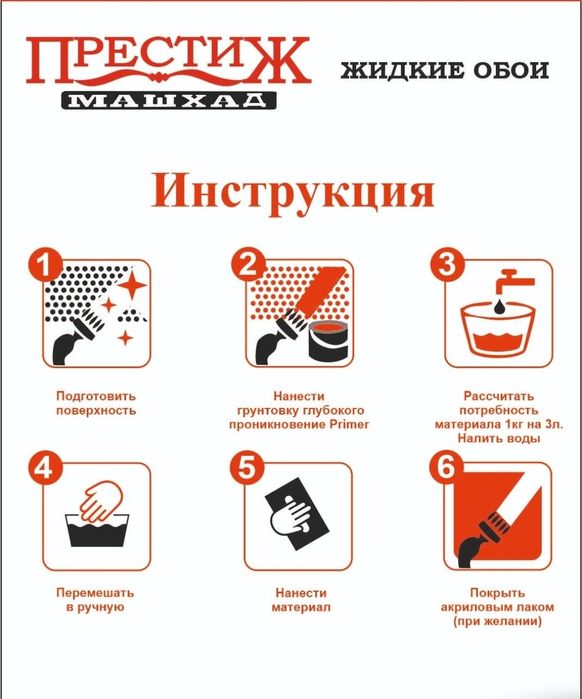 ПРЕСТИЖ
МАШХАД

ЖИДКИЕ ОБОИ

Инструкция

1

Подготовить поверхность

2

Нанести грунтовку глубокого проникновение Primer

3

Рассчитать потребность материала 1кг на 3л. Налить воды

4

Перемешать в ручную

5

Нанести материал

6

Покрыть акриловым лаком (при желании)