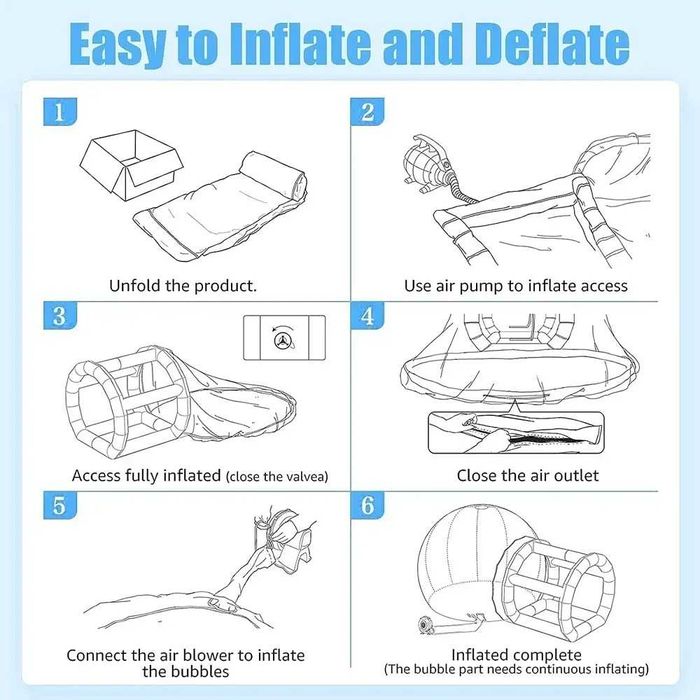 Easy to Inflate and Deflate

1

Unfold the product.

2

Use air pump to inflate access

3

Access fully inflated (close the valvea)

4

Close the air outlet

5

Connect the air blower to inflate the bubbles

6

Inflated complete
(The bubble part needs continuous inflating)