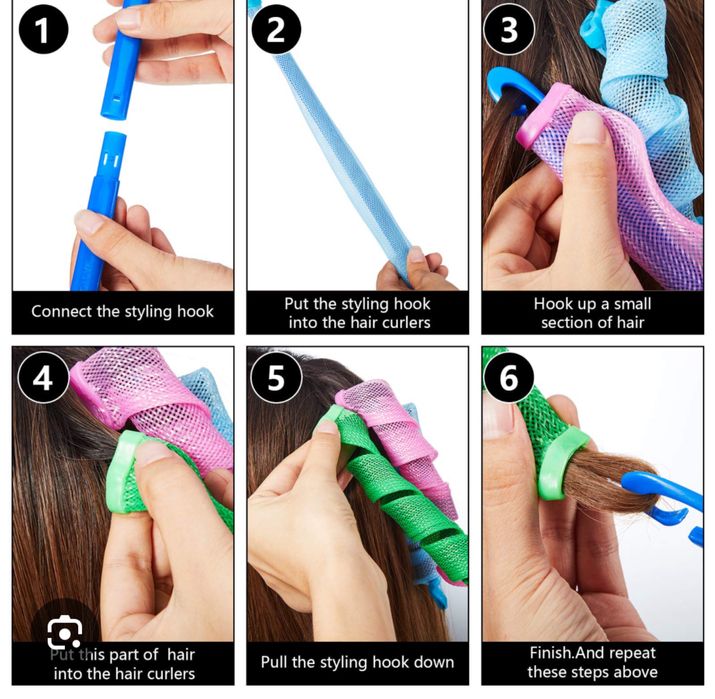 1

Connect the styling hook

2

Put the styling hook into the hair curlers

3

Hook up a small section of hair

4

Put this part of hair into the hair curlers

5

Pull the styling hook down

6

Finish.And repeat these steps above