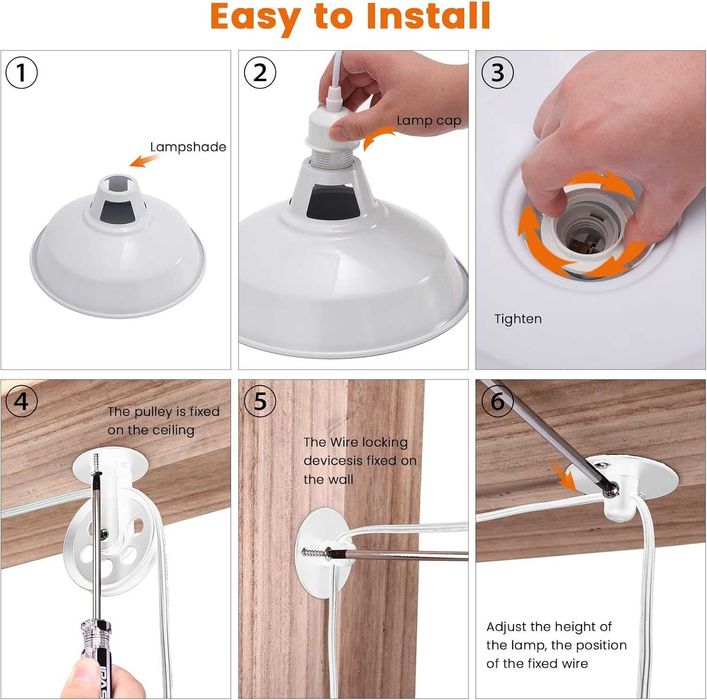 Easy to Install

1
Lampshade

2
Lamp cap

3
Tighten

4
The pulley is fixed on the ceiling

5
The Wire locking devicesis fixed on the wall

6
Adjust the height of the lamp, the position of the fixed wire