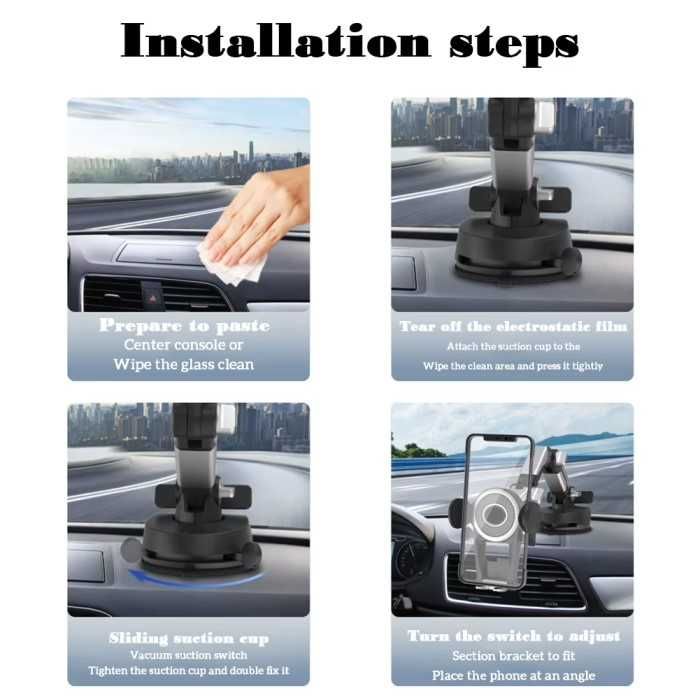 Installation steps

Prepare to paste
Center console or
Wipe the glass clean

Tear off the electrostatic film
Attach the suction cup to the
Wipe the clean area and press it tightly

Sliding suction cup
Vacuum suction switch
Tighten the suction cup and double fix it

Turn the switch to adjust
Section bracket to fit
Place the phone at an angle