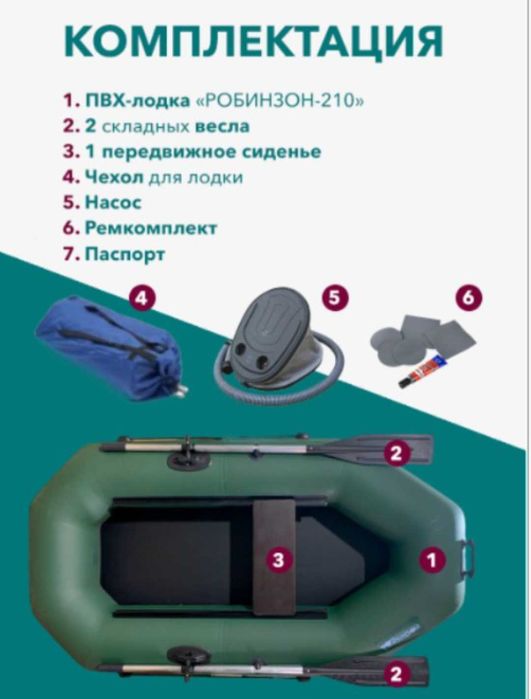 КОМПЛЕКТАЦИЯ

1. ПВХ-лодка «РОБИНЗОН-210»
2. 2 складных весла
3. 1 передвижное сиденье
4. Чехол для лодки
5. Насос
6. Ремкомплект
7. Паспорт

4

5

6

2

3

1

2