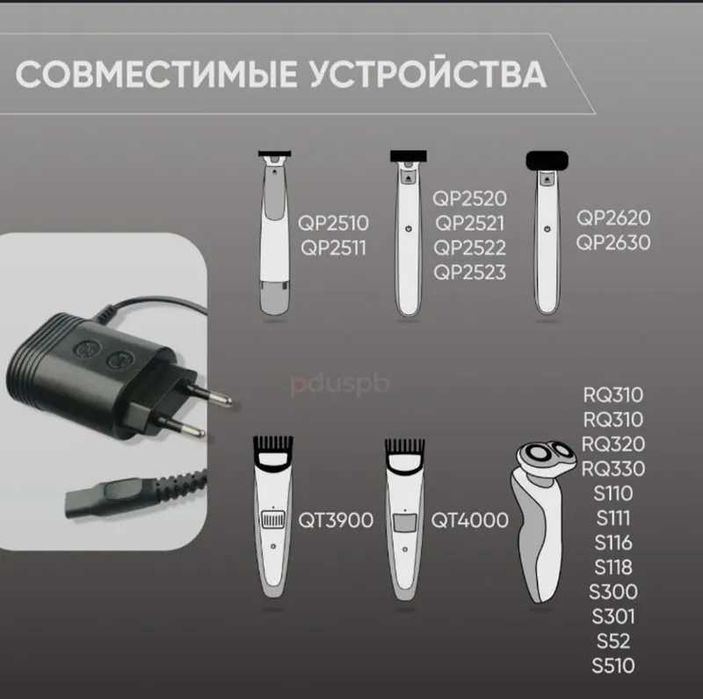 СОВМЕСТИМЫЕ УСТРОЙСТВА

QP2510
QP2511

QP2520
QP2521
QP2522
QP2523

QP2620
QP2630

pduspb

QT3900

QT4000

RQ310
RQ310
RQ320
RQ330
S110
S111
S116
S118
S300
S301
S52
S510