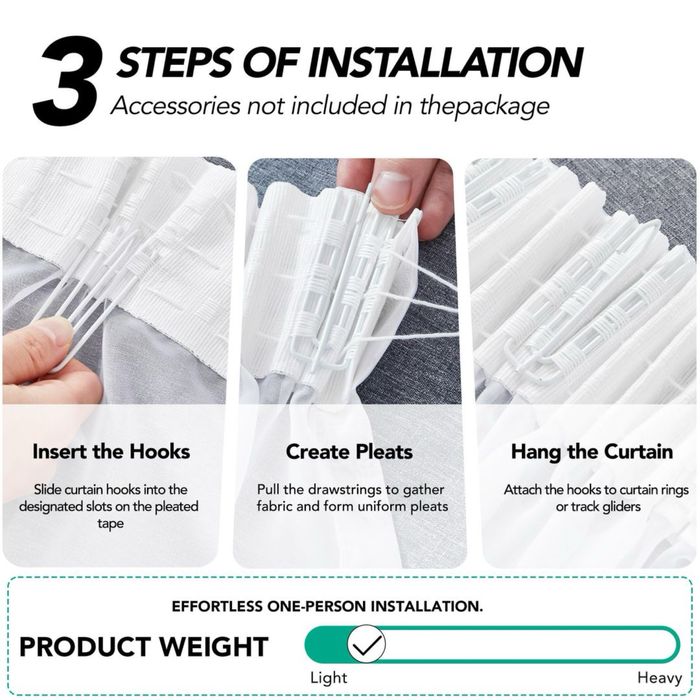 3 STEPS OF INSTALLATION
Accessories not included in thepackage

Insert the Hooks
Slide curtain hooks into the designated slots on the pleated tape

Create Pleats
Pull the drawstrings to gather fabric and form uniform pleats

Hang the Curtain
Attach the hooks to curtain rings or track gliders

EFFORTLESS ONE-PERSON INSTALLATION.
PRODUCT WEIGHT
Light
Heavy