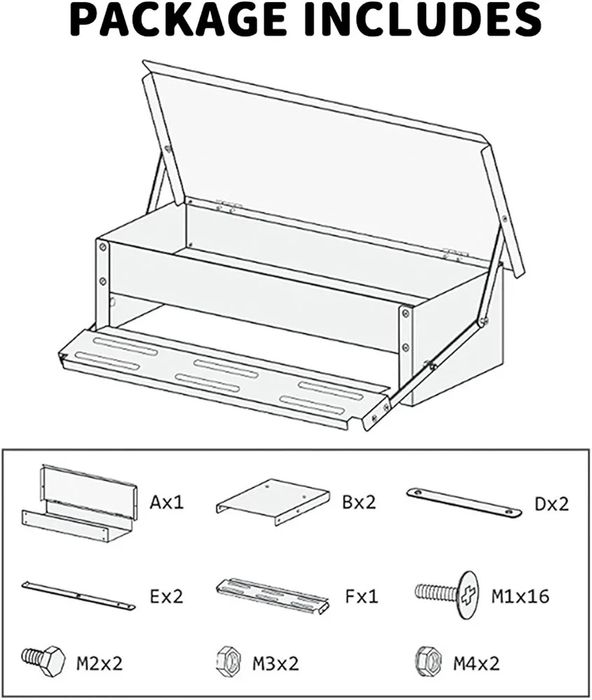 PACKAGE INCLUDES

Ax1
Bx2
Dx2
Ex2
Fx1
M1x16
M2x2
M3x2
M4x2