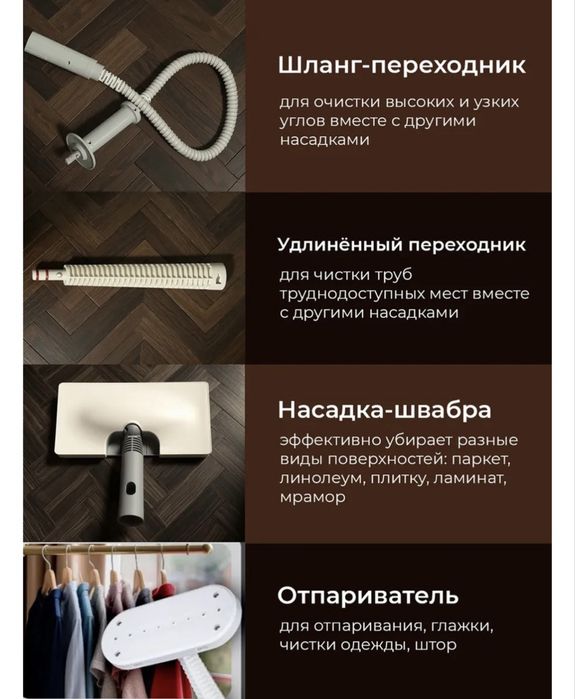 Шланг-переходник

для очистки высоких и узких углов вместе с другими насадками

Удлинённый переходник

для чистки труб труднодоступных мест вместе с другими насадками

Насадка-швабра

эффективно убирает разные виды поверхностей: паркет, линолеум, плитку, ламинат, мрамор

Отпариватель

для отпаривания, глажки, чистки одежды, штор