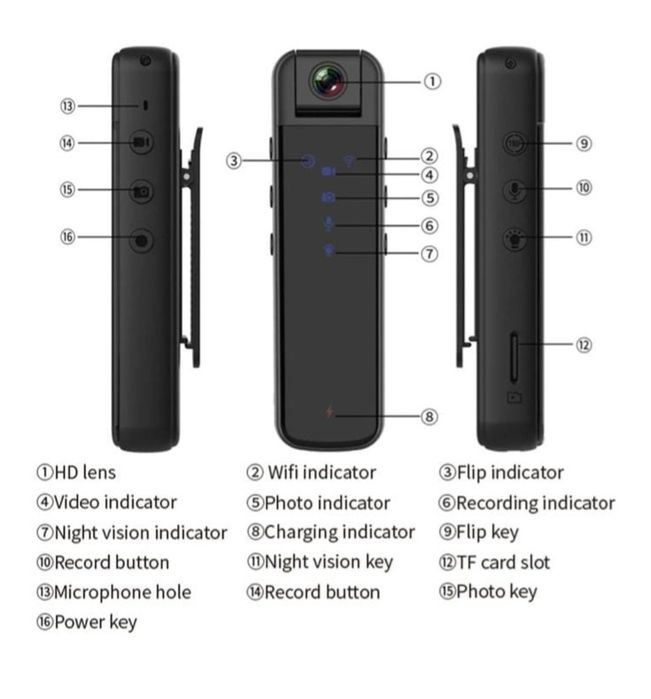 ⑬
⑭
⑮
⑯
①
③
②
④
⑤
⑥
⑦
⑧
⑨
⑩
⑪
⑫

①HD lens
② Wifi indicator
③Flip indicator
④Video indicator
⑤Photo indicator
⑥Recording indicator
⑦Night vision indicator
⑧Charging indicator
⑨Flip key
⑩Record button
⑪Night vision key
⑫TF card slot
⑬Microphone hole
⑭Record button
⑮Photo key
⑯Power key