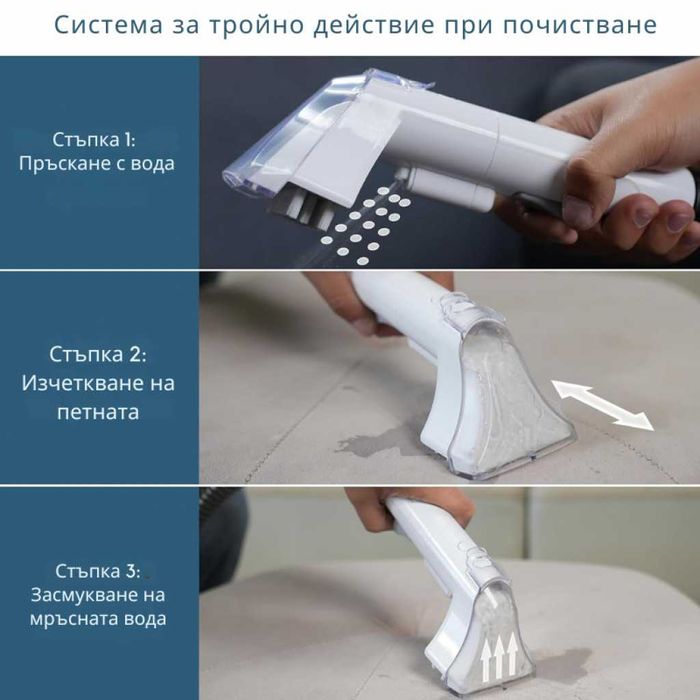 Система за тройно действие при почистване

Стъпка 1:
Пръскане с вода

Стъпка 2:
Изчеткване на петната

Стъпка 3:
Засмукване на мръсната вода