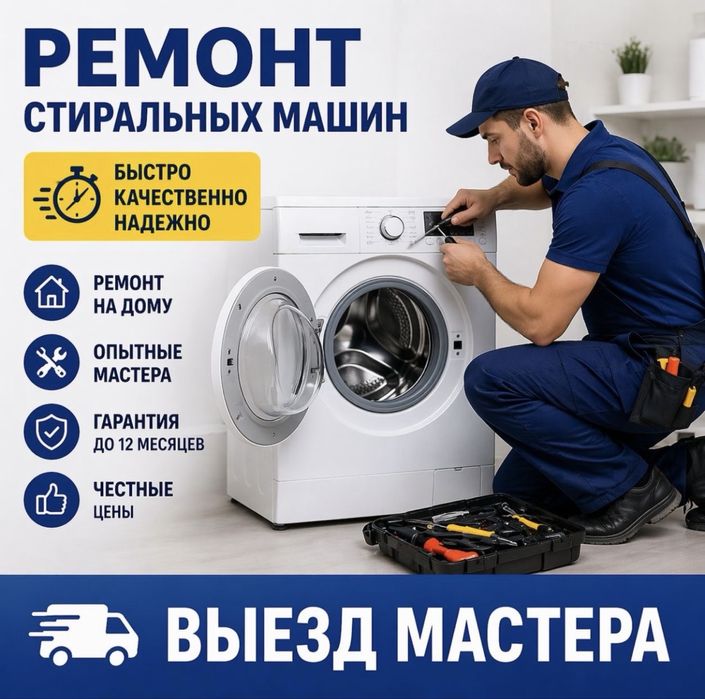 РЕМОНТ
СТИРАЛЬНЫХ МАШИН

БЫСТРО
КАЧЕСТВЕННО
НАДЕЖНО

РЕМОНТ НА ДОМУ

ОПЫТНЫЕ МАСТЕРА

ГАРАНТИЯ ДО 12 МЕСЯЦЕВ

ЧЕСТНЫЕ ЦЕНЫ

ВЫЕЗД МАСТЕРА