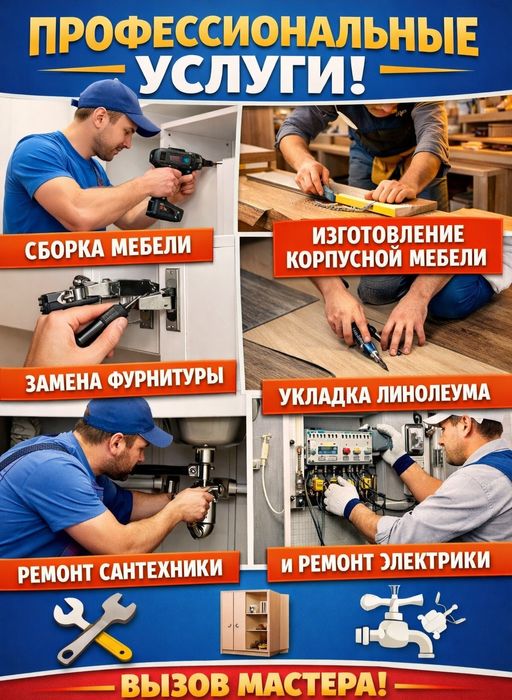 ПРОФЕССИОНАЛЬНЫЕ УСЛУГИ!

СБОРКА МЕБЕЛИ

ИЗГОТОВЛЕНИЕ КОРПУСНОЙ МЕБЕЛИ

ЗАМЕНА ФУРНИТУРЫ

УКЛАДКА ЛИНОЛЕУМА

РЕМОНТ САНТЕХНИКИ

И РЕМОНТ ЭЛЕКТРИКИ

ВЫЗОВ МАСТЕРА!