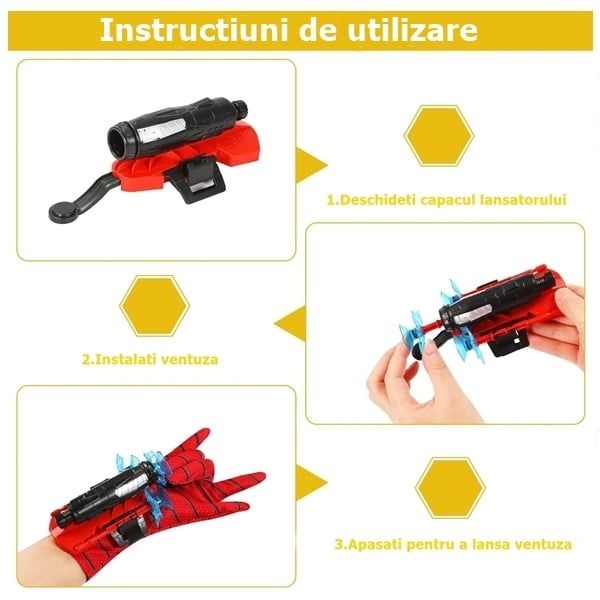 Instructiuni de utilizare

1.Deschideti capacul lansatorului

2.Instalati ventuza

3.Apasati pentru a lansa ventuza