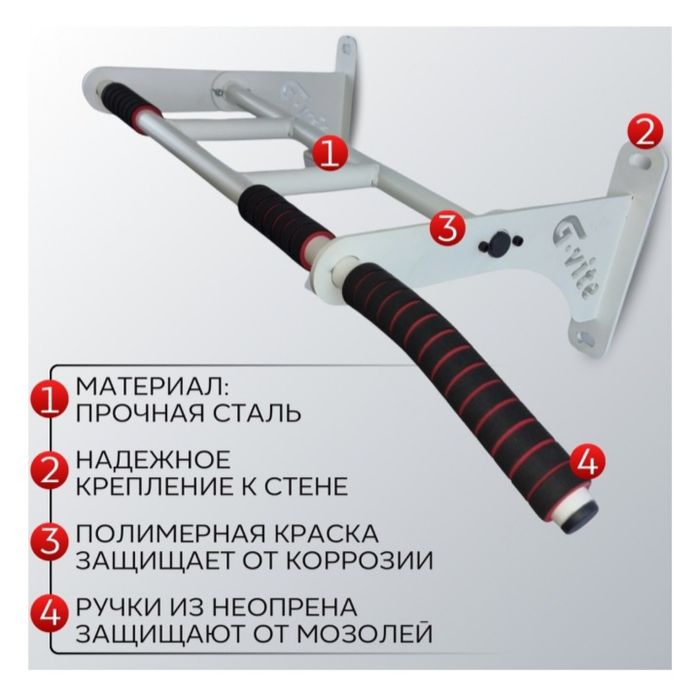 G-vite

1

2

3

G-vite

4

1 МАТЕРИАЛ: ПРОЧНАЯ СТАЛЬ

2 НАДЕЖНОЕ КРЕПЛЕНИЕ К СТЕНЕ

3 ПОЛИМЕРНАЯ КРАСКА ЗАЩИЩАЕТ ОТ КОРРОЗИИ

4 РУЧКИ ИЗ НЕОПРЕНА ЗАЩИЩАЮТ ОТ МОЗОЛЕЙ