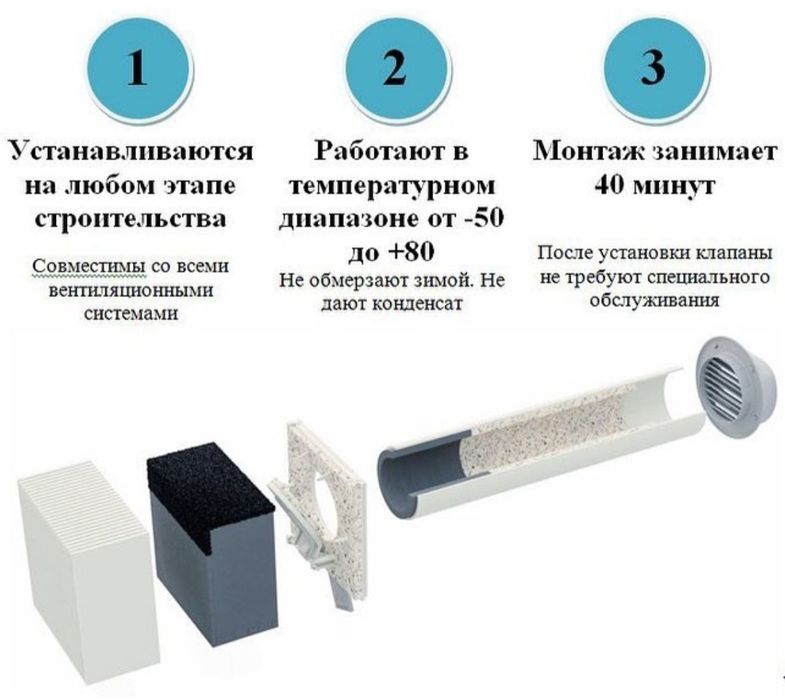 1

Устанавливаются на любом этапе строительства

Совместимы со всеми вентиляционными системами

2

Работают в температурном диапазоне от -50 до +80

Не обмерзают зимой. Не дают конденсат

3

Монтаж занимает 40 минут

После установки клапаны не требуют специального обслуживания