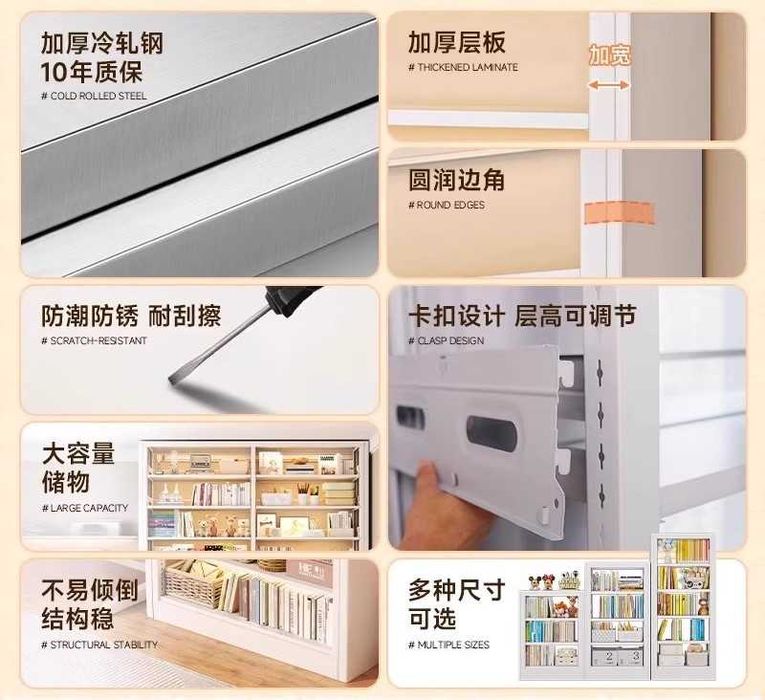 加厚冷轧钢
10年质保
# COLD ROLLED STEEL

加厚层板
# THICKENED LAMINATE

加宽

圆润边角
# ROUND EDGES

防潮防锈 耐刮擦
# SCRATCH-RESISTANT

卡扣设计 层高可调节
# CLASP DESIGN

大容量
储物
# LARGE CAPACITY

不易倾倒
结构稳
# STRUCTURAL STABILITY

多种尺寸
可选
# MULTIPLE SIZES