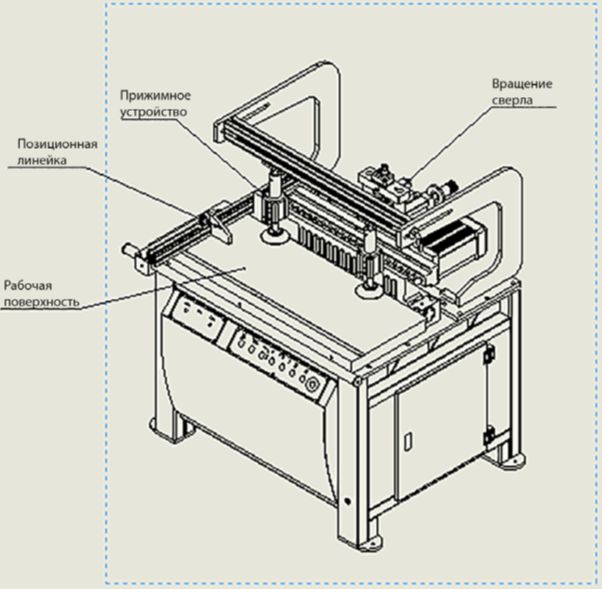 Прижимное устройство

Вращение сверла

Позиционная линейка

Рабочая поверхность