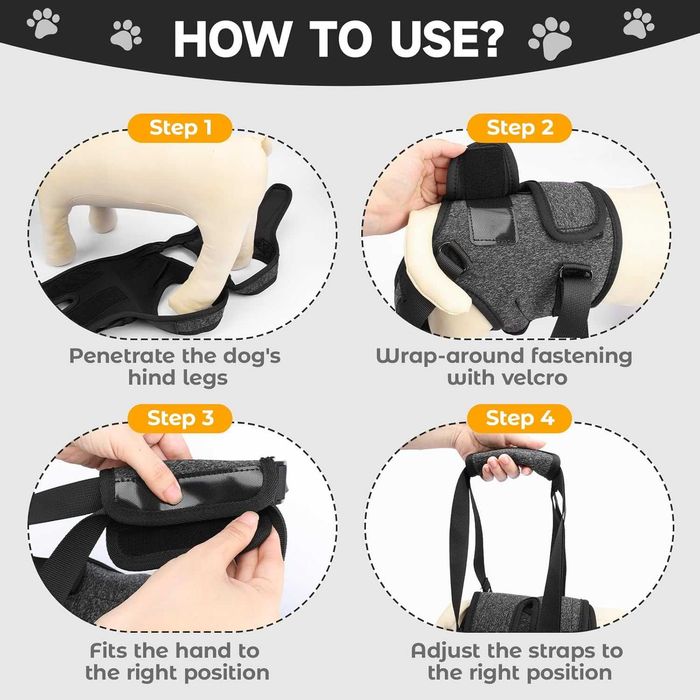 HOW TO USE?

Step 1

Penetrate the dog's hind legs

Step 2

Wrap-around fastening with velcro

Step 3

Fits the hand to the right position

Step 4

Adjust the straps to the right position