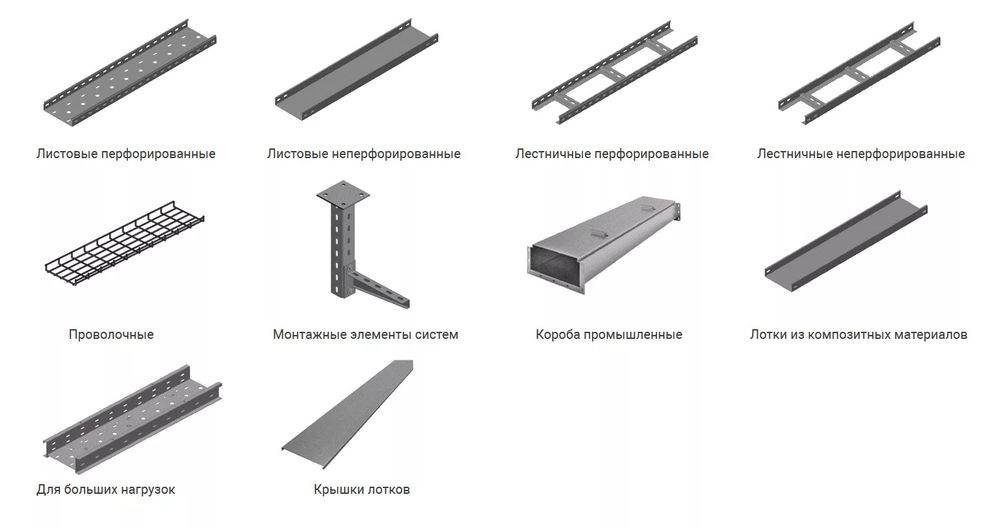 Листовые перфорированные

Листовые неперфорированные

Лестничные перфорированные

Лестничные неперфорированные

Проволочные

Монтажные элементы систем

Короба промышленные

Лотки из композитных материалов

Для больших нагрузок

Крышки лотков