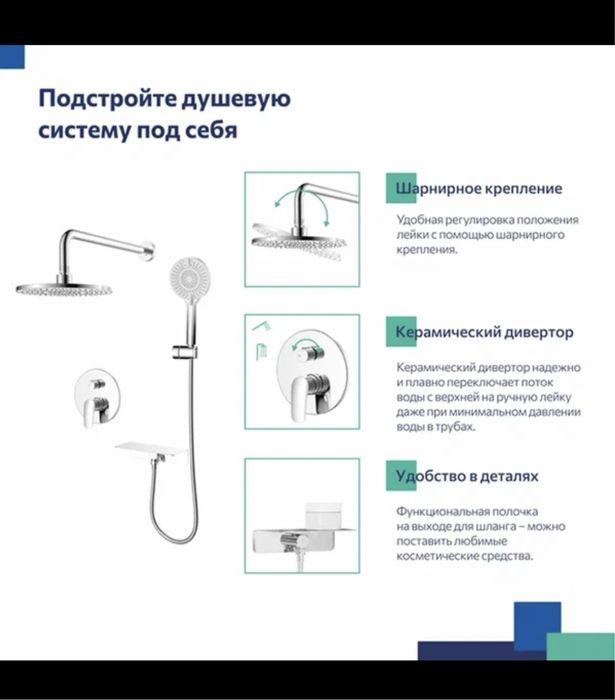 Подстройте душевую систему под себя

Шарнирное крепление

Удобная регулировка положения лейки с помощью шарнирного крепления.

Керамический дивертор

Керамический дивертор надежно и плавно переключает поток воды с верхней на ручную лейку даже при минимальном давлении воды в трубах.

Удобство в деталях

Функциональная полочка на выходе для шланга – можно поставить любимые косметические средства.