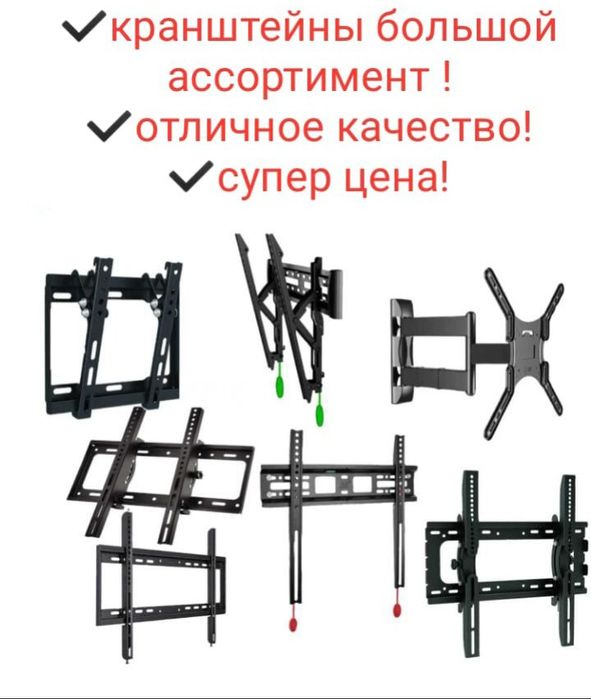 ✓кранштейны большой ассортимент !
✓отличное качество!
✓супер цена!