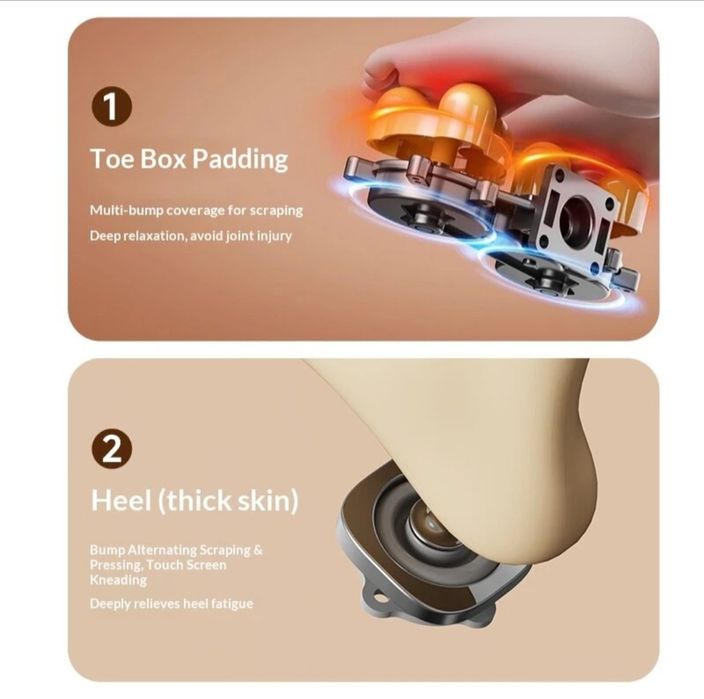 1

Toe Box Padding

Multi-bump coverage for scraping

Deep relaxation, avoid joint injury

2

Heel (thick skin)

Bump Alternating Scraping & Pressing, Touch Screen Kneading

Deeply relieves heel fatigue