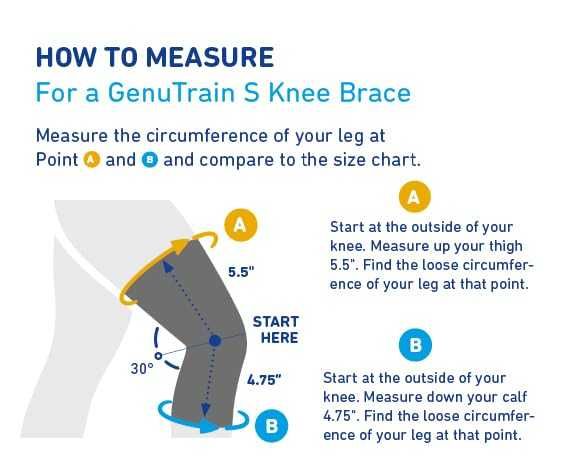 HOW TO MEASURE
For a GenuTrain S Knee Brace

Measure the circumference of your leg at Point A and B and compare to the size chart.

A
5.5"
START HERE
30°
4.75"
B

A
Start at the outside of your knee. Measure up your thigh 5.5". Find the loose circumference of your leg at that point.

B
Start at the outside of your knee. Measure down your calf 4.75". Find the loose circumference of your leg at that point.