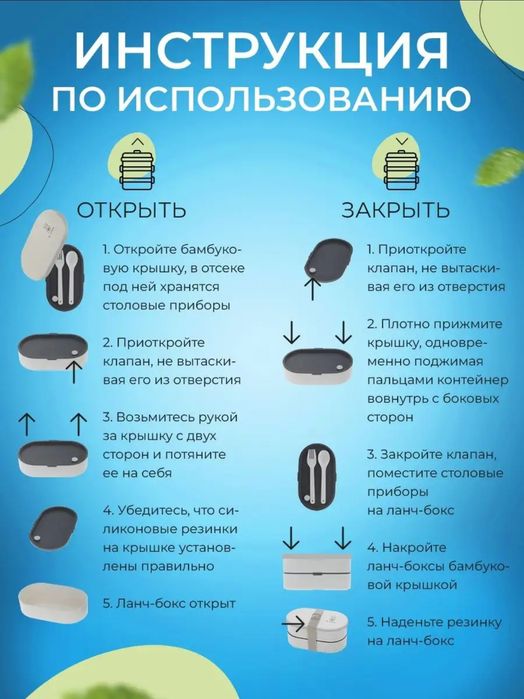 ИНСТРУКЦИЯ ПО ИСПОЛЬЗОВАНИЮ

ОТКРЫТЬ

1. Откройте бамбуковую крышку, в отсеке под ней хранятся столовые приборы

2. Приоткройте клапан, не вытаскивая его из отверстия

3. Возьмитесь рукой за крышку с двух сторон и потяните ее на себя

4. Убедитесь, что силиконовые резинки на крышке установлены правильно

5. Ланч-бокс открыт

ЗАКРЫТЬ

1. Приоткройте клапан, не вытаскивая его из отверстия

2. Плотно прижмите крышку, одновременно поджимая пальцами контейнер вовнутрь с боковых сторон

3. Закройте клапан, поместите столовые приборы на ланч-бокс

4. Накройте ланч-боксы бамбуковой крышкой

5. Наденьте резинку на ланч-бокс