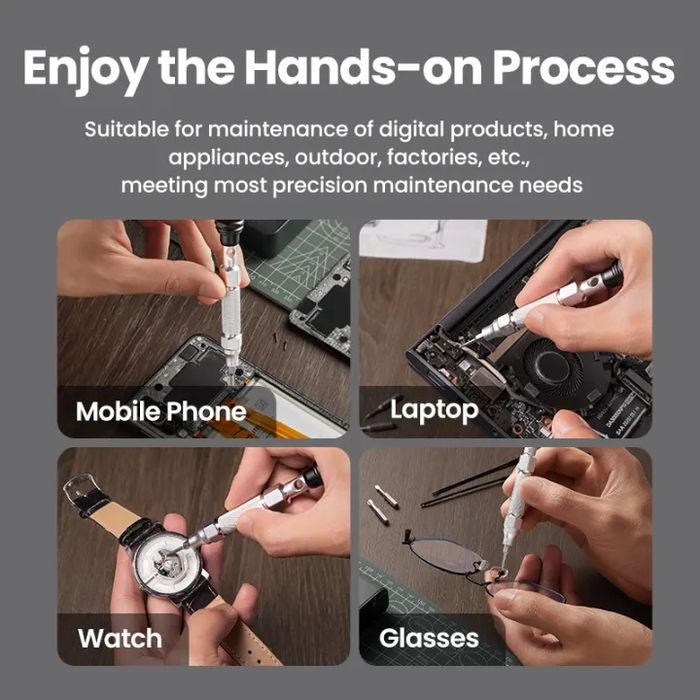 Enjoy the Hands-on Process

Suitable for maintenance of digital products, home appliances, outdoor, factories, etc., meeting most precision maintenance needs

Mobile Phone

Laptop

Watch

Glasses