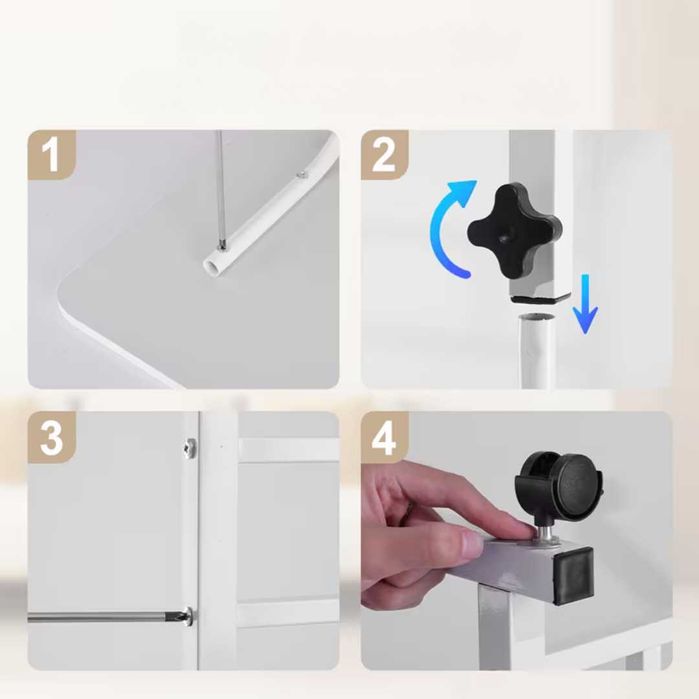 1

2

3

4