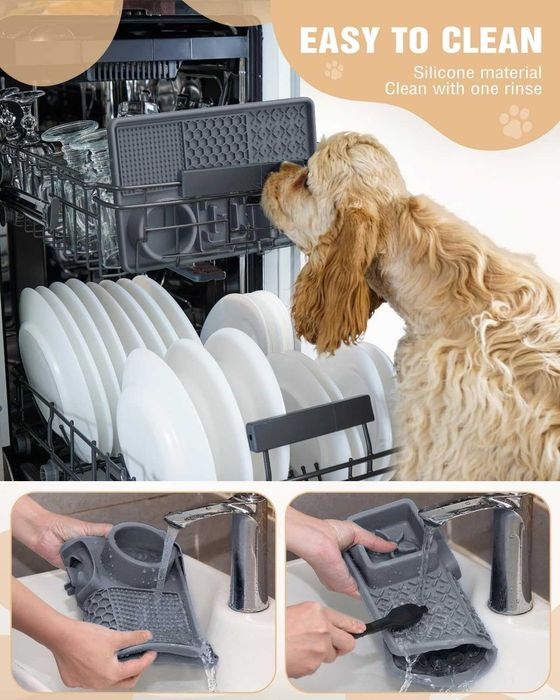 EASY TO CLEAN
Silicone material
Clean with one rinse