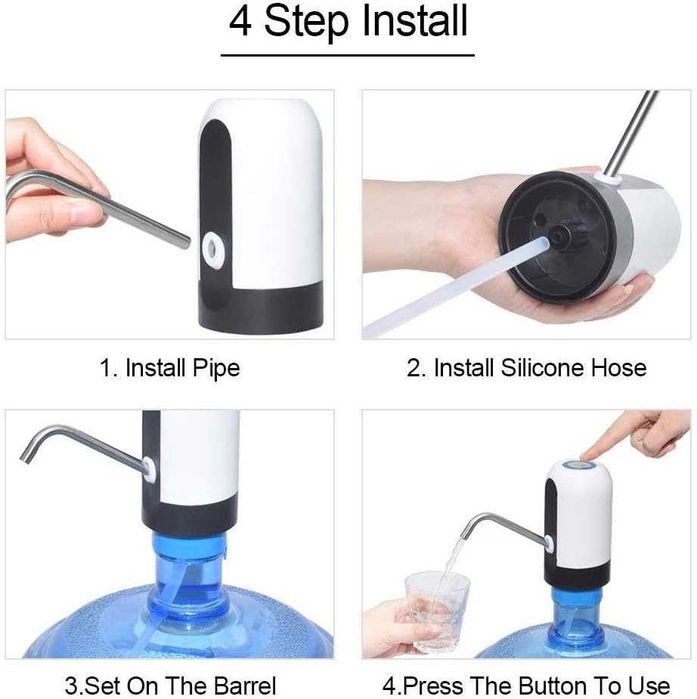 4 Step Install

1. Install Pipe

2. Install Silicone Hose

3.Set On The Barrel

4.Press The Button To Use