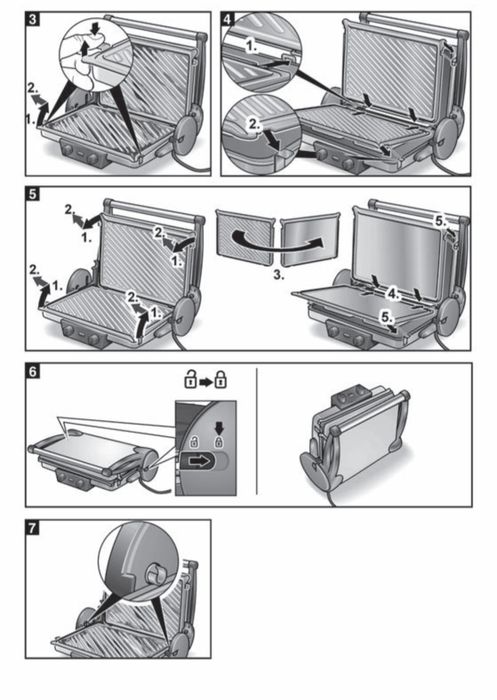 3
2.
1.

4
1.
2.

5
2.
1.
2.
1.
2.
1.
2.
1.
3.
5.
4.
5.

6

7