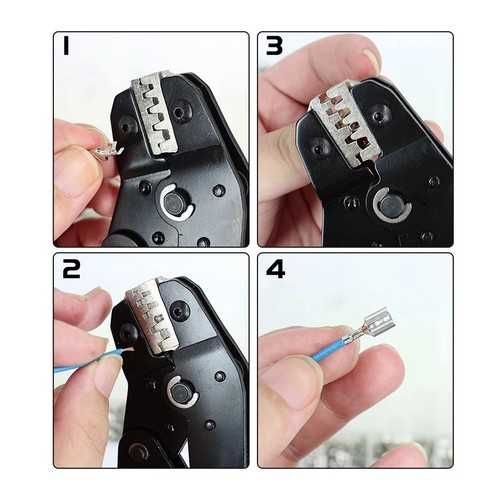 1

3

2

4