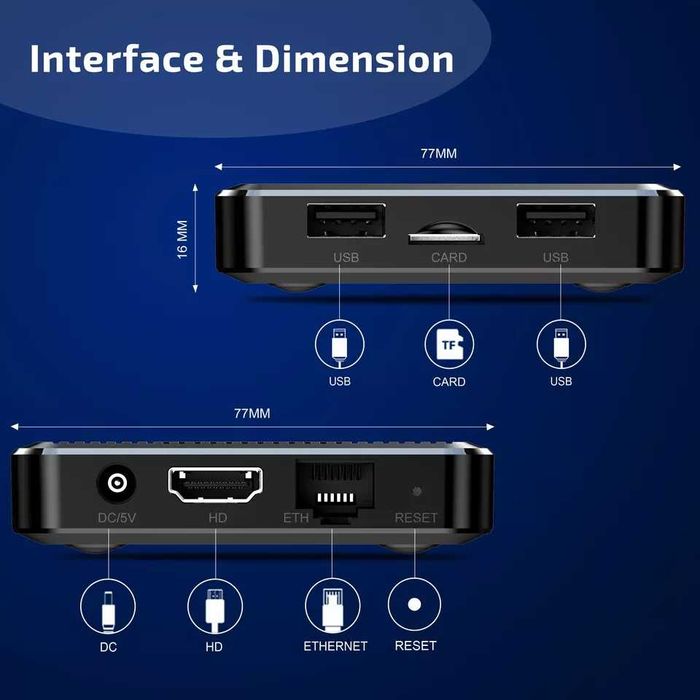 Interface & Dimension

77MM

16 MM

USB CARD USB

TF

USB CARD USB

77MM

DC/5V HD ETH RESET

DC HD ETHERNET RESET