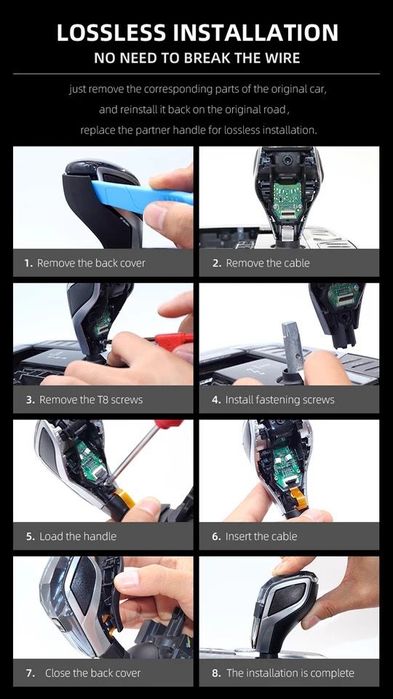 LOSSLESS INSTALLATION
NO NEED TO BREAK THE WIRE

just remove the corresponding parts of the original car, and reinstall it back on the original road, replace the partner handle for lossless installation.

1. Remove the back cover

2. Remove the cable

3. Remove the T8 screws

4. Install fastening screws

5. Load the handle

6. Insert the cable

7. Close the back cover

8. The installation is complete