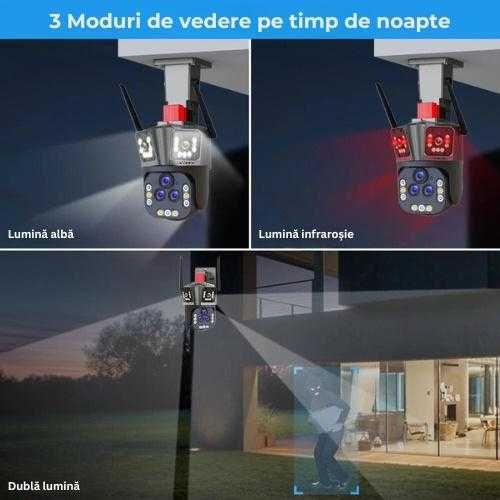 3 Moduri de vedere pe timp de noapte

Lumină albă

Lumină infraroșie

Dublă lumină