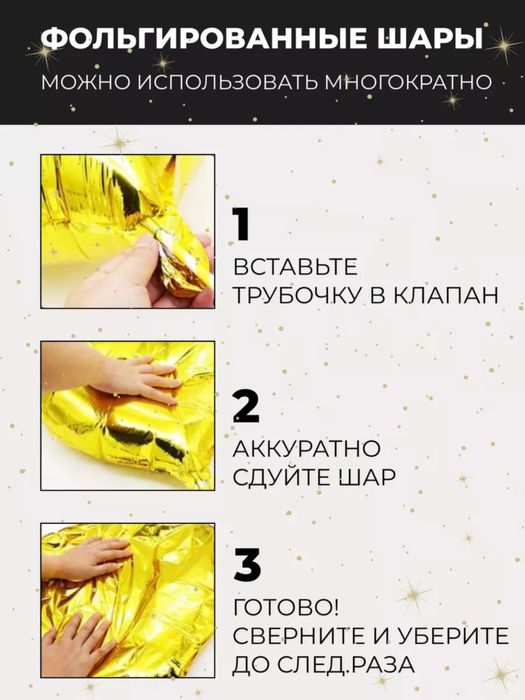 ФОЛЬГИРОВАННЫЕ ШАРЫ

МОЖНО ИСПОЛЬЗОВАТЬ МНОГОКРАТНО

1

ВСТАВЬТЕ ТРУБОЧКУ В КЛАПАН

2

АККУРАТНО СДУЙТЕ ШАР

3

ГОТОВО! СВЕРНИТЕ И УБЕРИТЕ ДО СЛЕД.РАЗА