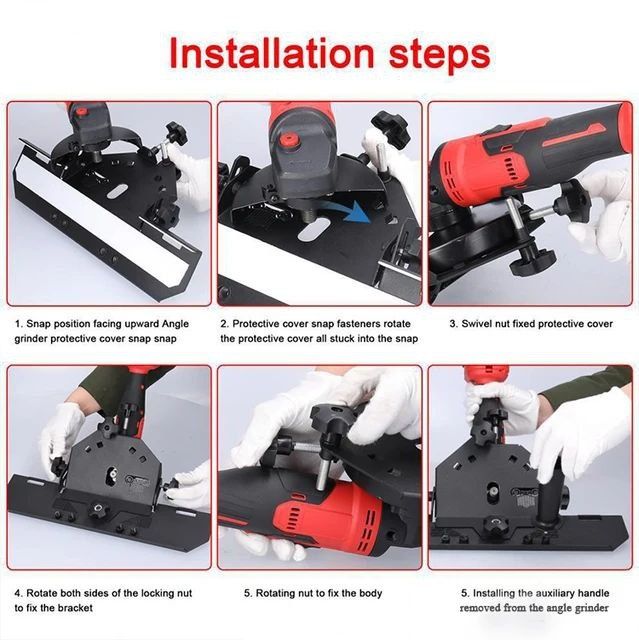 Installation steps

1. Snap position facing upward Angle grinder protective cover snap snap

2. Protective cover snap fasteners rotate the protective cover all stuck into the snap

3. Swivel nut fixed protective cover

4. Rotate both sides of the locking nut to fix the bracket

5. Rotating nut to fix the body

5. Installing the auxiliary handle removed from the angle grinder