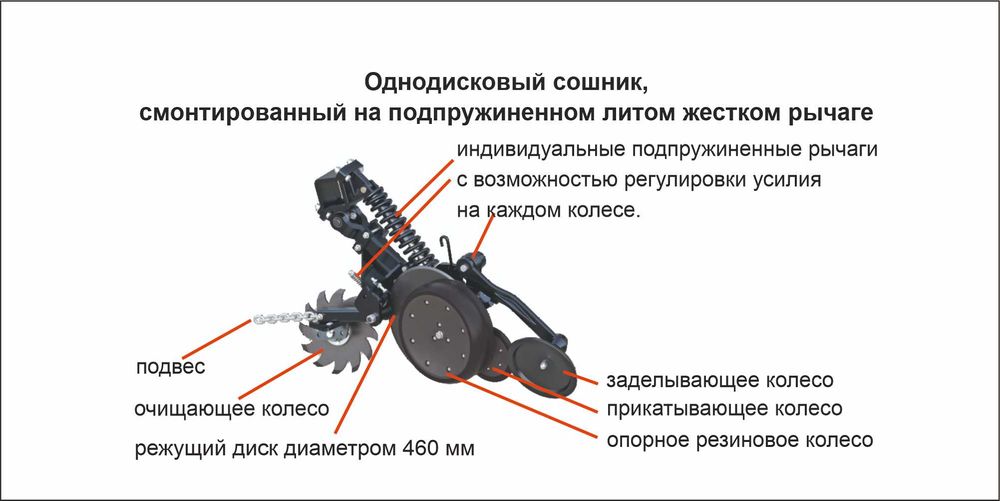 Однодисковый сошник,
смонтированный на подпружиненном литом жестком рычаге

индивидуальные подпружиненные рычаги с возможностью регулировки усилия на каждом колесе.

подвес

очищающее колесо

режущий диск диаметром 460 мм

заделывающее колесо

прикатывающее колесо

опорное резиновое колесо