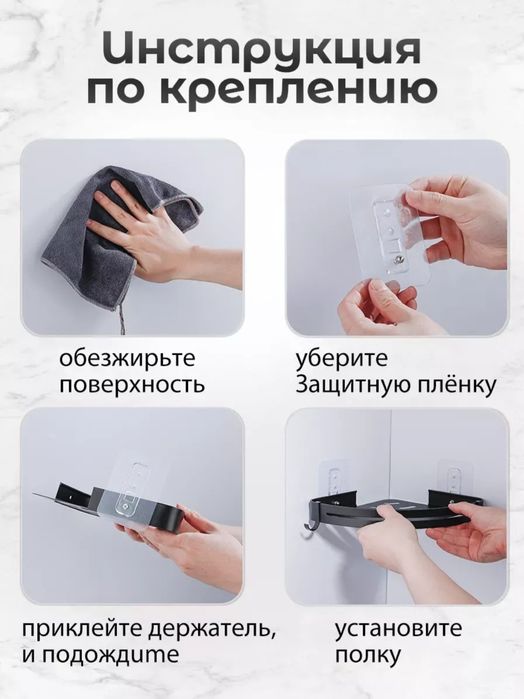 Инструкция по креплению

обезжирьте поверхность

уберите Защитную плёнку

приклейте держатель, и подождите

установите полку