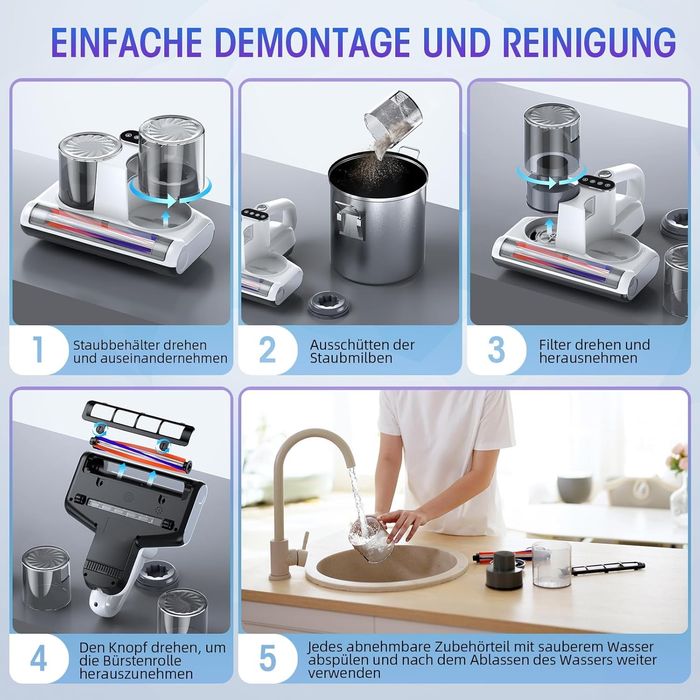 EINFACHE DEMONTAGE UND REINIGUNG

1 Staubbehälter drehen und auseinandernehmen

2 Ausschütten der Staubmilben

3 Filter drehen und herausnehmen

4 Den Knopf drehen, um die Bürstenrolle herauszunehmen

5 Jedes abnehmbare Zubehörteil mit sauberem Wasser abspülen und nach dem Ablassen des Wassers weiter verwenden